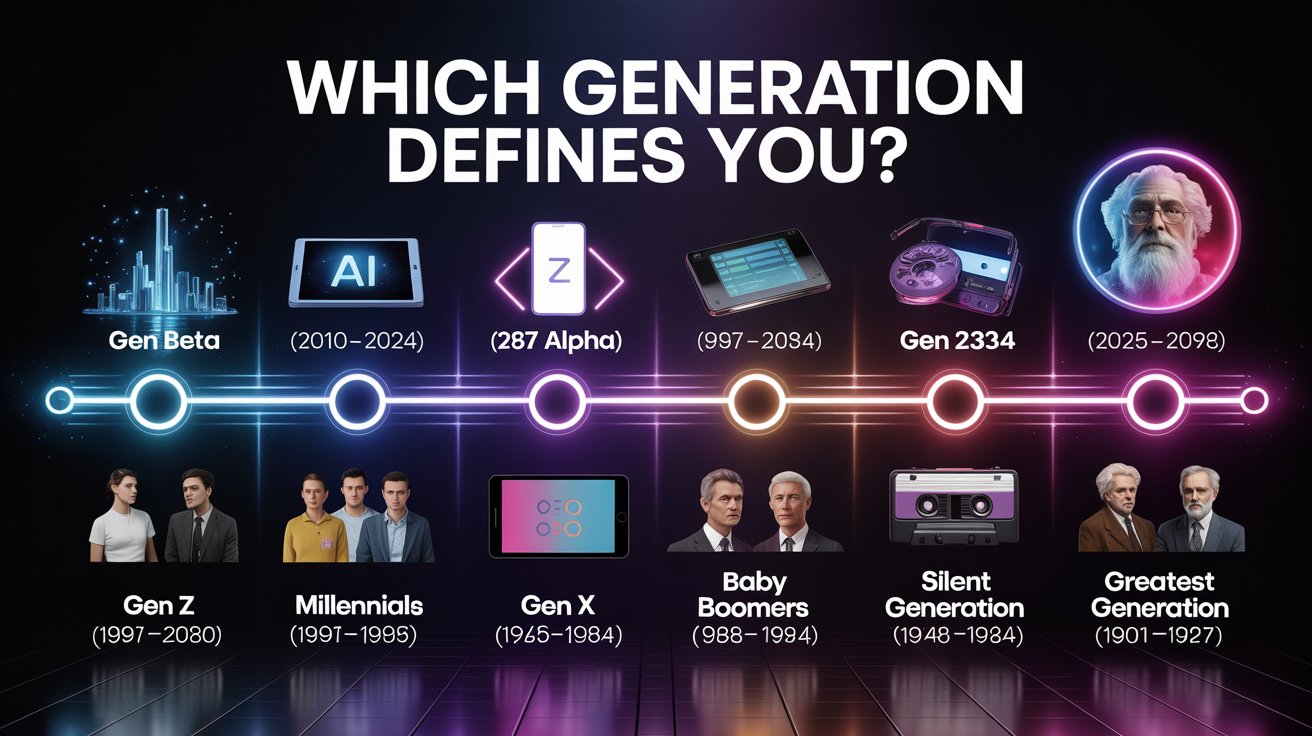 WHICH GENERATION DEFINES YOU?

AI

Z

Gen Beta

(2010–2024)

(287 Alpha)

(997–2084)

Gen 2334

(2025–2098)

Gen Z
(1997–2080)

Millennials
(1997–1995)

Gen X
(1965–1984)

Baby Boomers
(988–1994)

Silent Generation
(1948–1984)

Greatest Generation
(1901–1927)